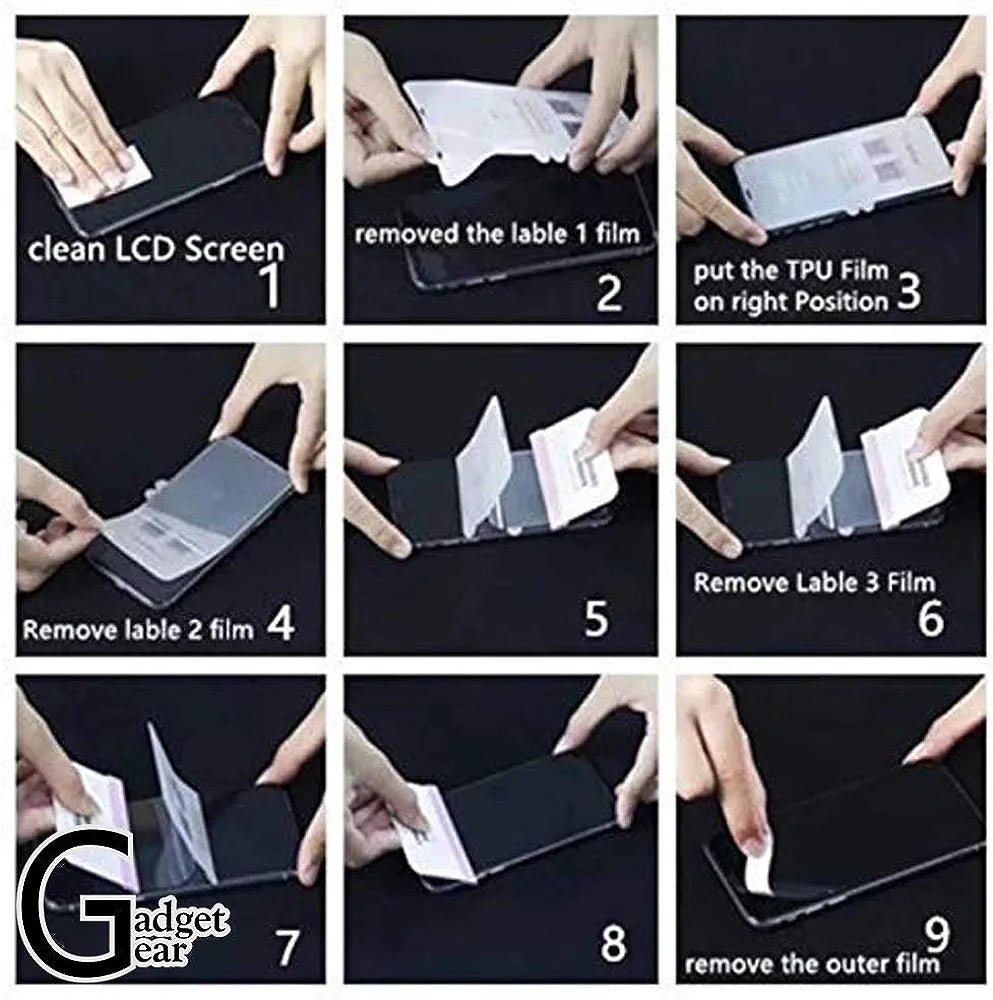 clean LCD Screen 1

removed the lable 1 film 2

put the TPU Film on right Position 3

Remove lable 2 film 4

5

Remove Lable 3 Film 6

Gadget Gear 7

8

9 remove the outer film